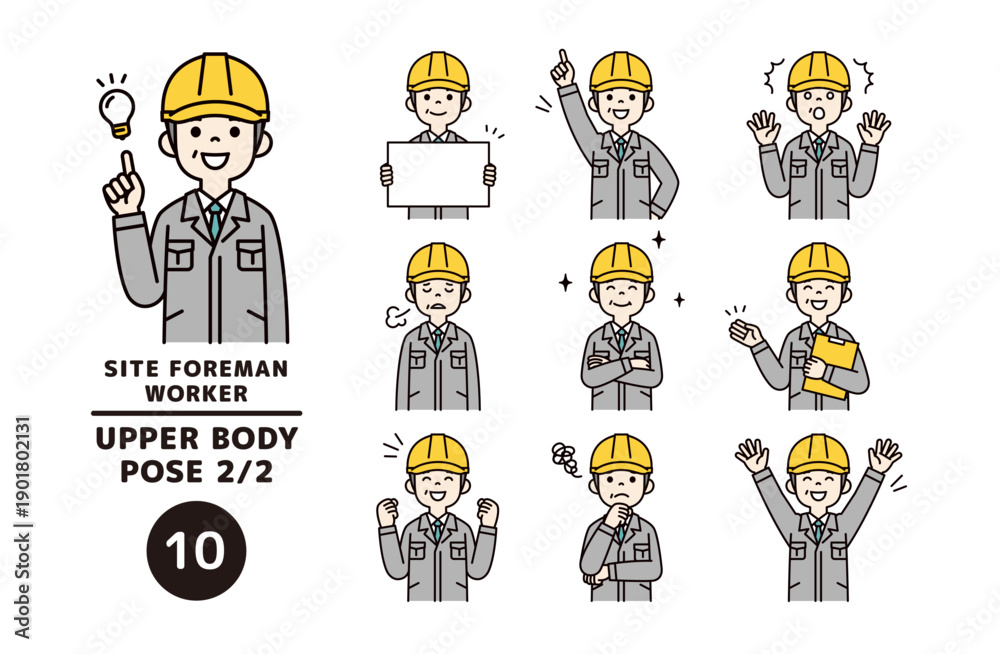 SITE FOREMAN
WORKER

UPPER BODY
POSE 2/2

10

Adobe Stock | #1901802131