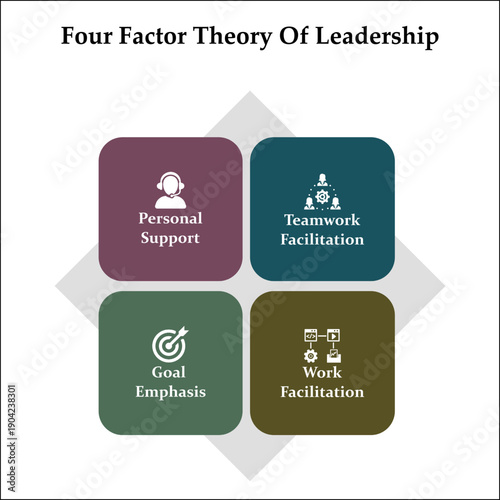 Four Factor Theory Of Leadership

Personal Support

Teamwork Facilitation

Goal Emphasis

Work Facilitation

Adobe Stock | #1904238301