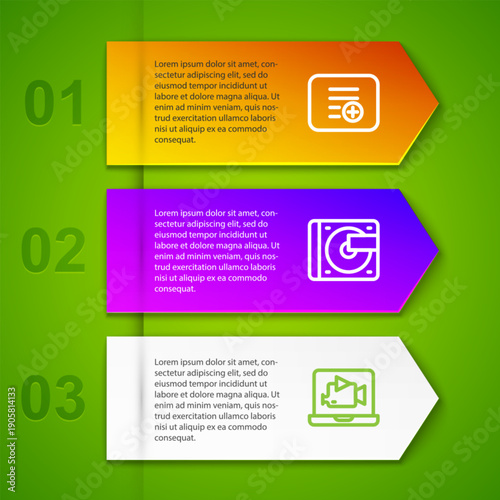 01

Lorem ipsum dolor sit amet, consectetur adipiscing elit, sed do eiusmod tempor incididunt ut labore et dolore magna aliqua. Ut enim ad minim veniam, quis nostrud exercitation ullamco laboris nisi ut aliquip ex ea commodo consequat.

02

Lorem ipsum dolor sit amet, consectetur adipiscing elit, sed do eiusmod tempor incididunt ut labore et dolore magna aliqua. Ut enim ad minim veniam, quis nostrud exercitation ullamco laboris nisi ut aliquip ex ea commodo consequat.

03

Lorem ipsum dolor sit amet, consectetur adipiscing elit, sed do eiusmod tempor incididunt ut labore et dolore magna aliqua. Ut enim ad minim veniam, quis nostrud exercitation ullamco laboris nisi ut aliquip ex ea commodo consequat.

Adobe Stock | #190581413

Adobe Stock