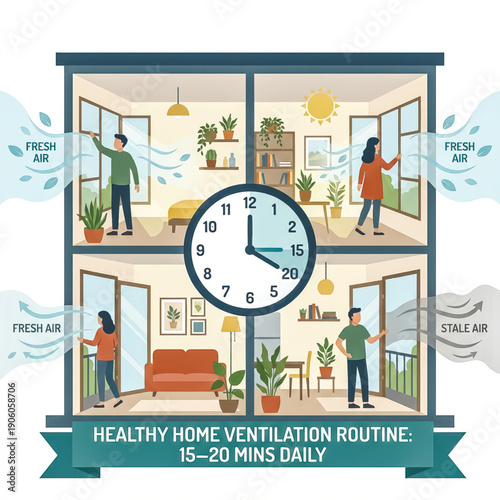 FRESH AIR

FRESH AIR

12
1
2
15
20
5
6
7
8
9
10
11

FRESH AIR

STALE AIR

HEALTHY HOME VENTILATION ROUTINE: 15–20 MINS DAILY

Adobe Stock | #1906058706