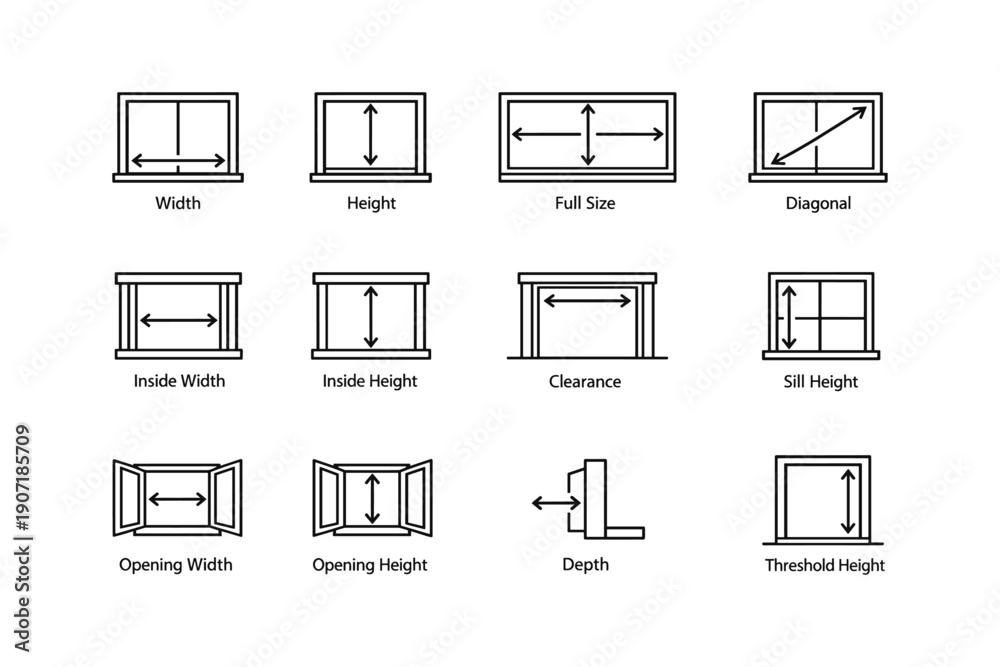 Width
Height
Full Size
Diagonal

Inside Width
Inside Height
Clearance
Sill Height

Opening Width
Opening Height
Depth
Threshold Height

Adobe Stock | #1907185709