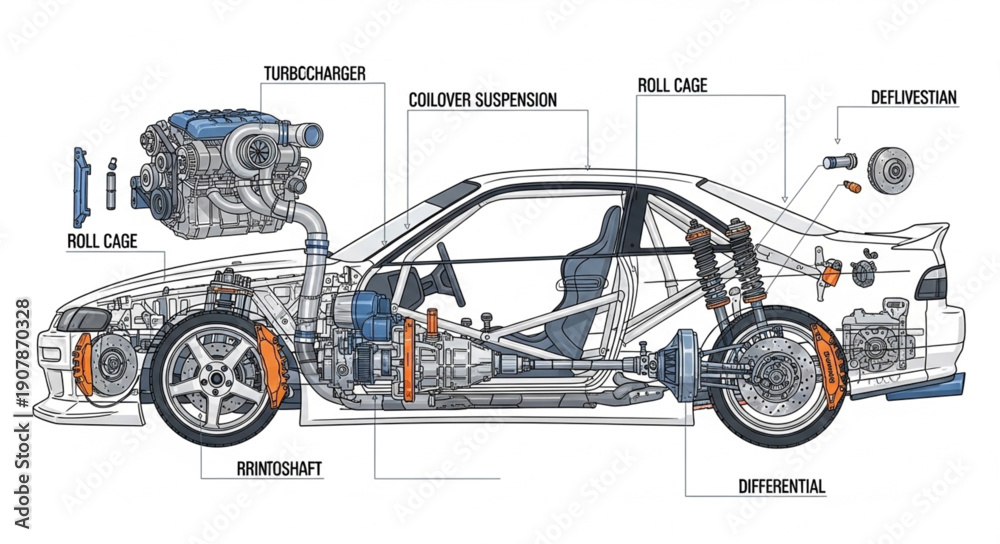 TURBCCHARGER
COILOVER SUSPENSION
ROLL CAGE
DEFLIVESTIAN
ROLL CAGE
RRINTOSHAFT
DIFFERENTIAL
Adobe Stock | #1907870328