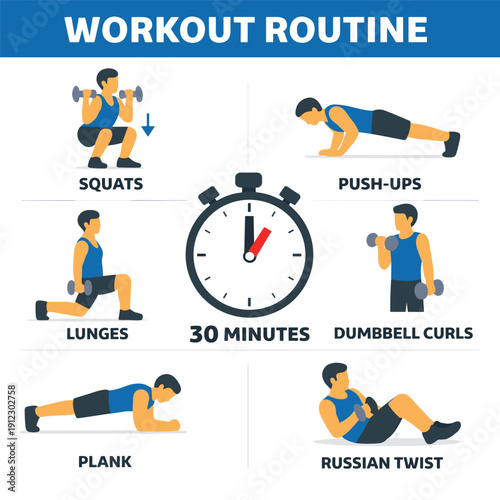 WORKOUT ROUTINE

SQUATS

PUSH-UPS

LUNGES

30 MINUTES

DUMBBELL CURLS

PLANK

RUSSIAN TWIST

Adobe Stock | #1912302758