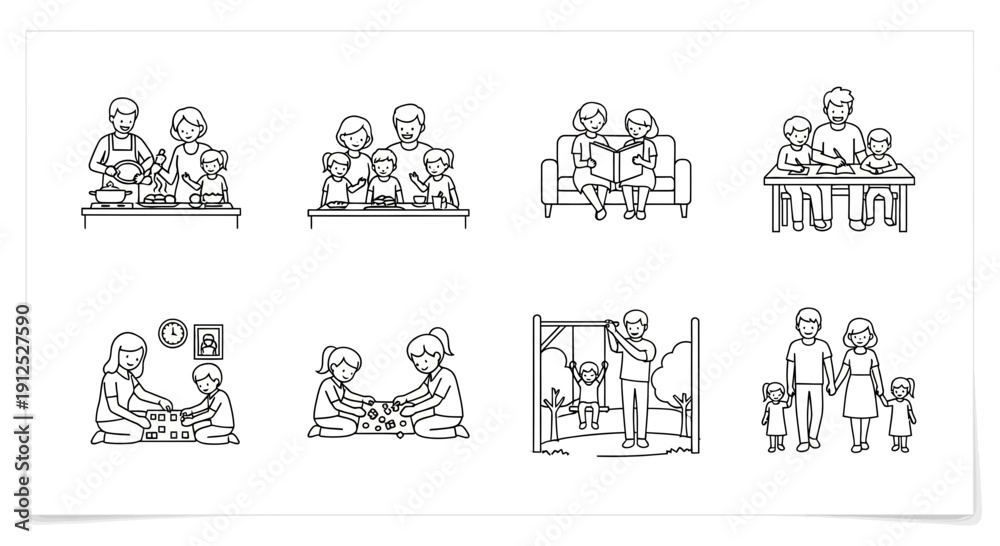 Adobe Stock | #1912527590