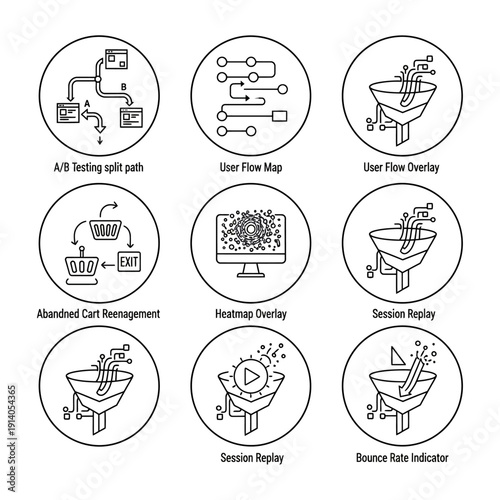 B
A
A/B Testing split path

User Flow Map

User Flow Overlay

EXIT
Abandned Cart Reenagement

Heatmap Overlay

Session Replay

Session Replay

Bounce Rate Indicator

Adobe Stock | #1914054365