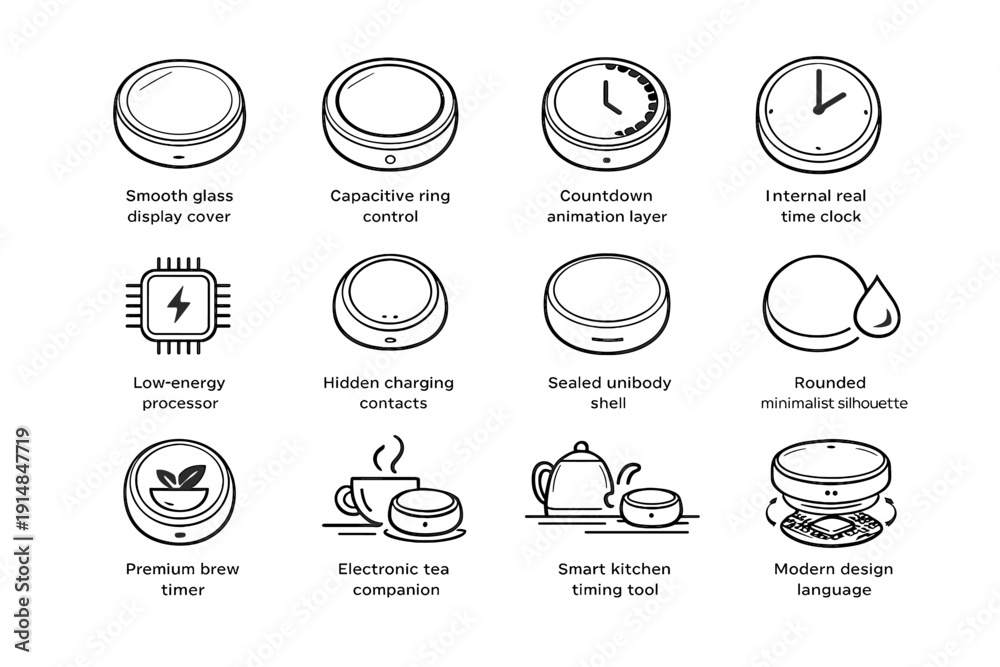 Smooth glass display cover

Capacitive ring control

Countdown animation layer

Internal real time clock

Low-energy processor

Hidden charging contacts

Sealed unibody shell

Rounded minimalist silhouette

Premium brew timer

Electronic tea companion

Smart kitchen timing tool

Modern design language

Adobe Stock | #1914847719