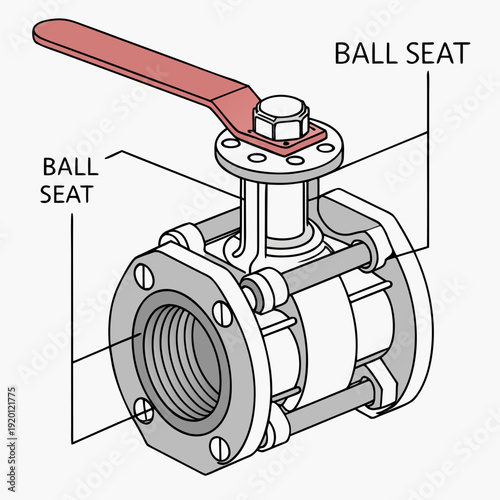 BALL SEAT

BALL
SEAT

Adobe Stock

Adobe Stock | #1920121775