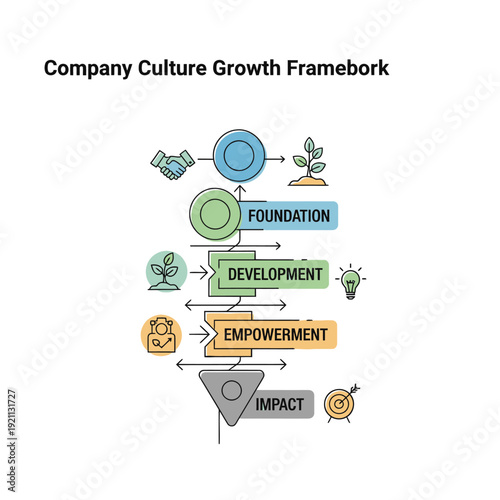 Company Culture Growth Framebork

FOUNDATION

DEVELOPMENT

EMPOWERMENT

IMPACT

Adobe Stock | #1921131727