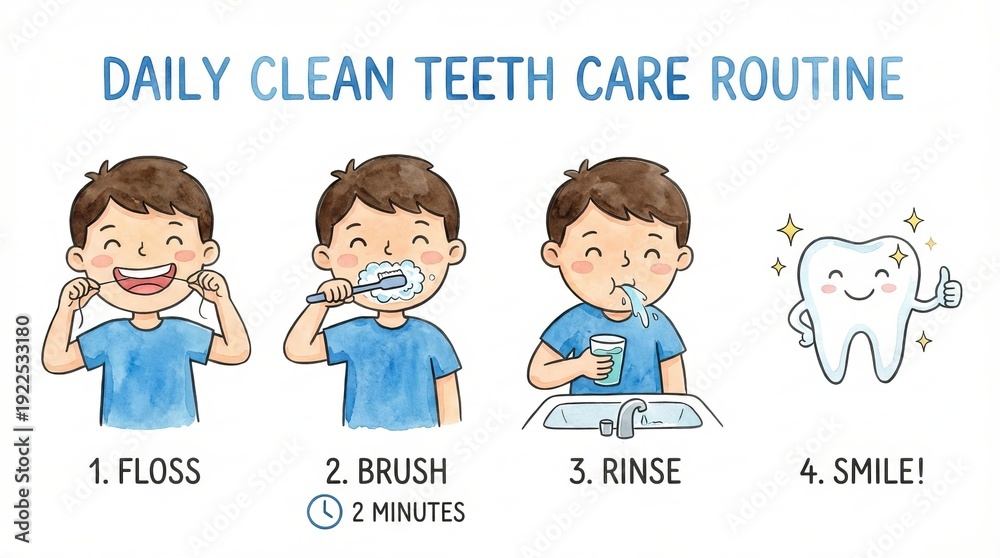 DAILY CLEAN TEETH CARE ROUTINE

1. FLOSS

2. BRUSH
2 MINUTES

3. RINSE

4. SMILE!

Adobe Stock | #1922533180