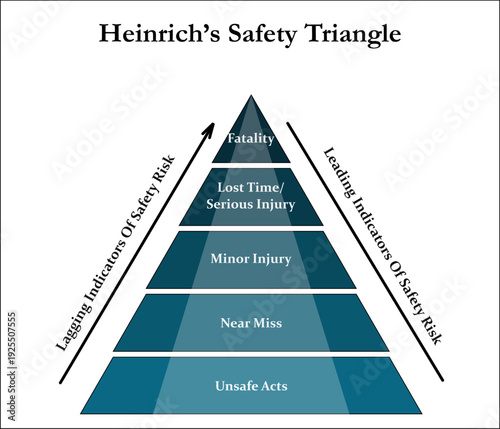 Heinrich's Safety Triangle

Lagging Indicators Of Safety Risk

Fatality

Lost Time/ Serious Injury

Minor Injury

Near Miss

Unsafe Acts

Leading Indicators Of Safety Risk

Adobe Stock | #192507555