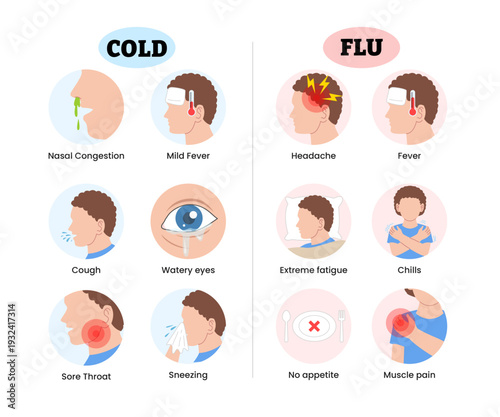 COLD

Nasal Congestion

Mild Fever

Cough

Watery eyes

Sore Throat

Sneezing

FLU

Headache

Fever

Extreme fatigue

Chills

No appetite

Muscle pain

Adobe Stock | #1932417314