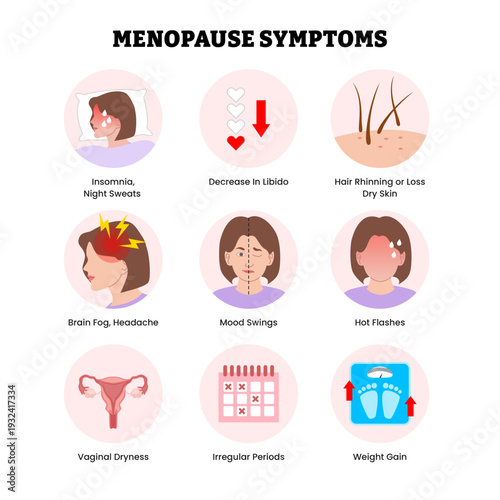 MENOPAUSE SYMPTOMS

Insomnia, Night Sweats

Decrease In Libido

Hair Rhinning or Loss Dry Skin

Brain Fog, Headache

Mood Swings

Hot Flashes

Vaginal Dryness

Irregular Periods

Weight Gain

Adobe Stock | #1932417334