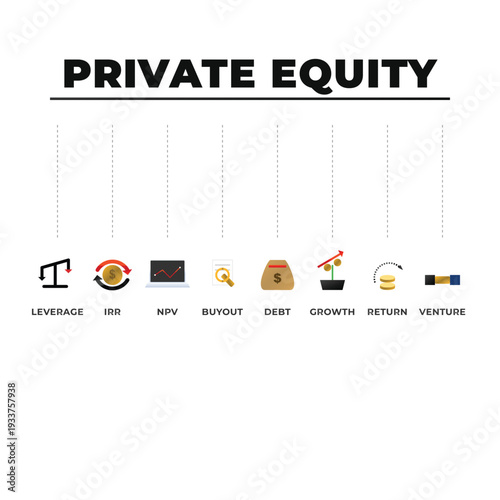 PRIVATE EQUITY

$

$

LEVERAGE IRR NPV BUYOUT DEBT GROWTH RETURN VENTURE

Adobe Stock | #1933757938

Adobe Stock