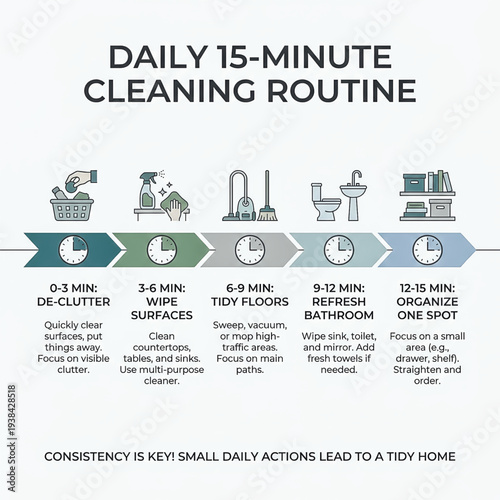 DAILY 15-MINUTE CLEANING ROUTINE

0-3 MIN: DE-CLUTTER

Quickly clear surfaces, put things away. Focus on visible clutter.

3-6 MIN: WIPE SURFACES

Clean countertops, tables, and sinks. Use multi-purpose cleaner.

6-9 MIN: TIDY FLOORS

Sweep, vacuum, or mop high-traffic areas. Focus on main paths.

9-12 MIN: REFRESH BATHROOM

Wipe sink, toilet, and mirror. Add fresh towels if needed.

12-15 MIN: ORGANIZE ONE SPOT

Focus on a small area (e.g., drawer, shelf). Straighten and order.

CONSISTENCY IS KEY! SMALL DAILY ACTIONS LEAD TO A TIDY HOME

Adobe Stock | #1938428518