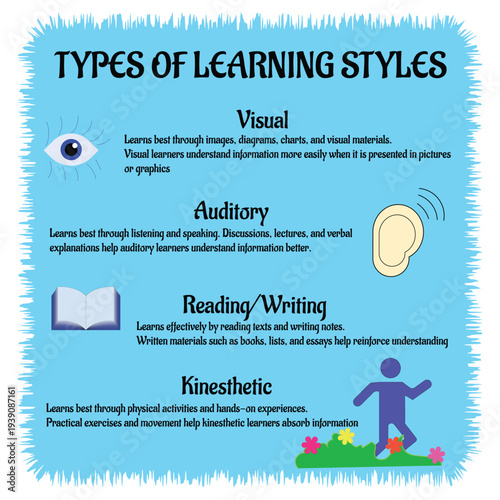 TYPES OF LEARNING STYLES

Visual

Learns best through images, diagrams, charts, and visual materials. Visual learners understand information more easily when it is presented in pictures or graphics

Auditory

Learns best through listening and speaking. Discussions, lectures, and verbal explanations help auditory learners understand information better.

Reading/Writing

Learns effectively by reading texts and writing notes. Written materials such as books, lists, and essays help reinforce understanding

Kinesthetic

Learns best through physical activities and hands-on experiences. Practical exercises and movement help kinesthetic learners absorb information

Adobe Stock | #1939087161