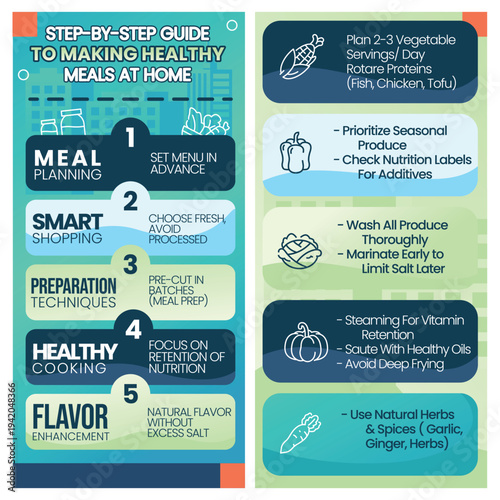 STEP-BY-STEP GUIDE TO MAKING HEALTHY MEALS AT HOME

1
MEAL PLANNING
SET MENU IN ADVANCE

2
SMART SHOPPING
CHOOSE FRESH, AVOID PROCESSED

3
PREPARATION TECHNIQUES
PRE-CUT IN BATCHES (MEAL PREP)

4
HEALTHY COOKING
FOCUS ON RETENTION OF NUTRITION

5
FLAVOR ENHANCEMENT
NATURAL FLAVOR WITHOUT EXCESS SALT

Plan 2-3 Vegetable Servings/ Day
Rotare Proteins (Fish, Chicken, Tofu)

- Prioritize Seasonal Produce
- Check Nutrition Labels For Additives

- Wash All Produce Thoroughly
- Marinate Early to Limit Salt Later

- Steaming For Vitamin Retention
- Saute With Healthy Oils
- Avoid Deep Frying

- Use Natural Herbs & Spices ( Garlic, Ginger, Herbs)

Adobe Stock | #1942048366