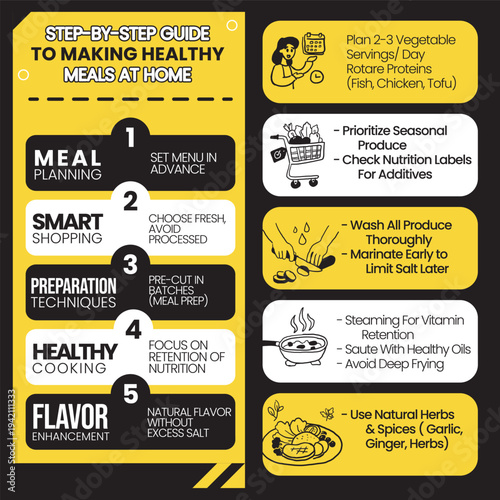 STEP-BY-STEP GUIDE TO MAKING HEALTHY MEALS AT HOME

1
MEAL PLANNING
SET MENU IN ADVANCE

2
SMART SHOPPING
CHOOSE FRESH, AVOID PROCESSED

3
PREPARATION TECHNIQUES
PRE-CUT IN BATCHES (MEAL PREP)

4
HEALTHY COOKING
FOCUS ON RETENTION OF NUTRITION

5
FLAVOR ENHANCEMENT
NATURAL FLAVOR WITHOUT EXCESS SALT

Plan 2-3 Vegetable Servings/ Day
Rotare Proteins (Fish, Chicken, Tofu)

- Prioritize Seasonal Produce
- Check Nutrition Labels For Additives

- Wash All Produce Thoroughly
- Marinate Early to Limit Salt Later

- Steaming For Vitamin Retention
- Saute With Healthy Oils
- Avoid Deep Frying

- Use Natural Herbs & Spices ( Garlic, Ginger, Herbs)

Adobe Stock | #1942111333