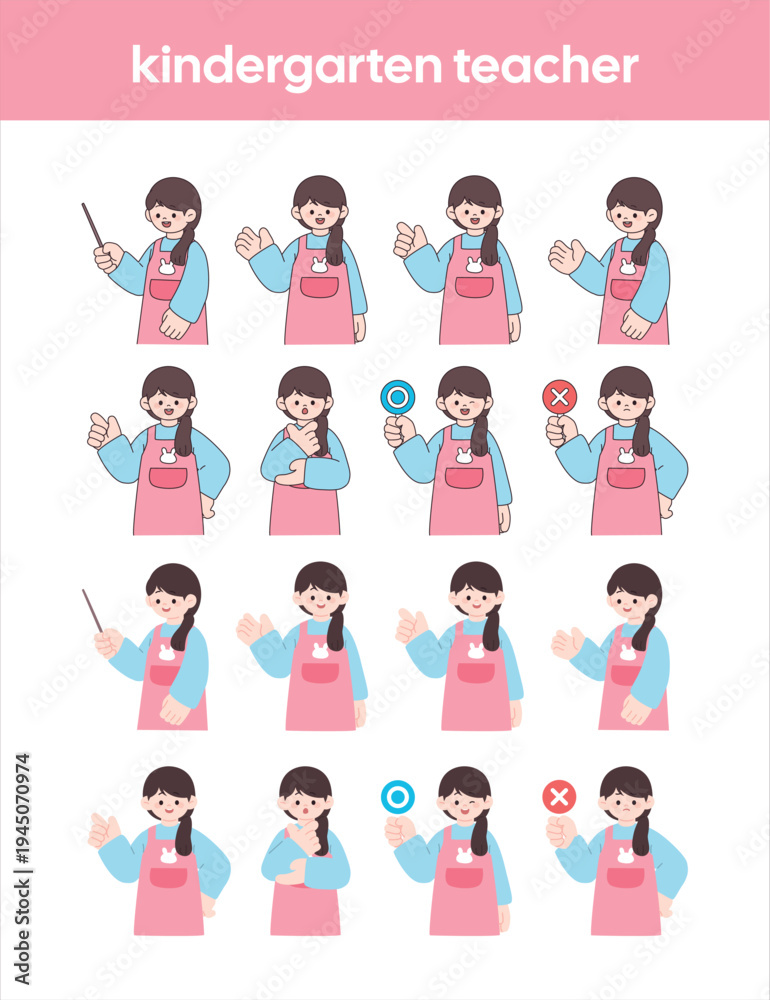 kindergarten teacher

Adobe Stock | #1945070974