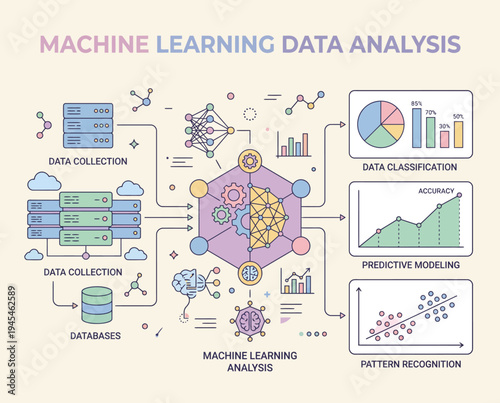 MACHINE LEARNING DATA ANALYSIS

DATA COLLECTION

DATA COLLECTION

DATABASES

MACHINE LEARNING ANALYSIS

85%
70%
30%
50%

DATA CLASSIFICATION

ACCURACY

PREDICTIVE MODELING

PATTERN RECOGNITION

Adobe Stock | #1945462589