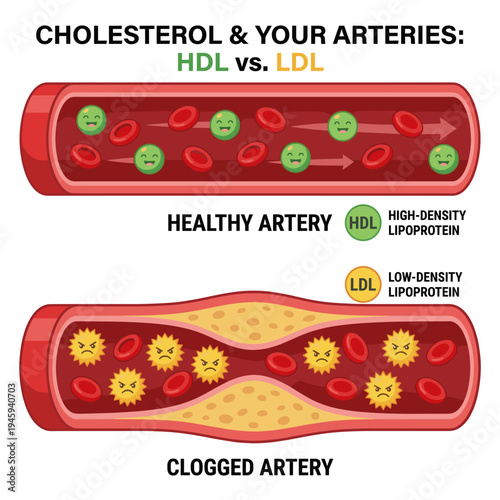 CHOLESTEROL & YOUR ARTERIES:
HDL vs. LDL

HEALTHY ARTERY

HDL HIGH-DENSITY LIPOPROTEIN

LDL LOW-DENSITY LIPOPROTEIN

CLOGGED ARTERY

Adobe Stock | #1945940703