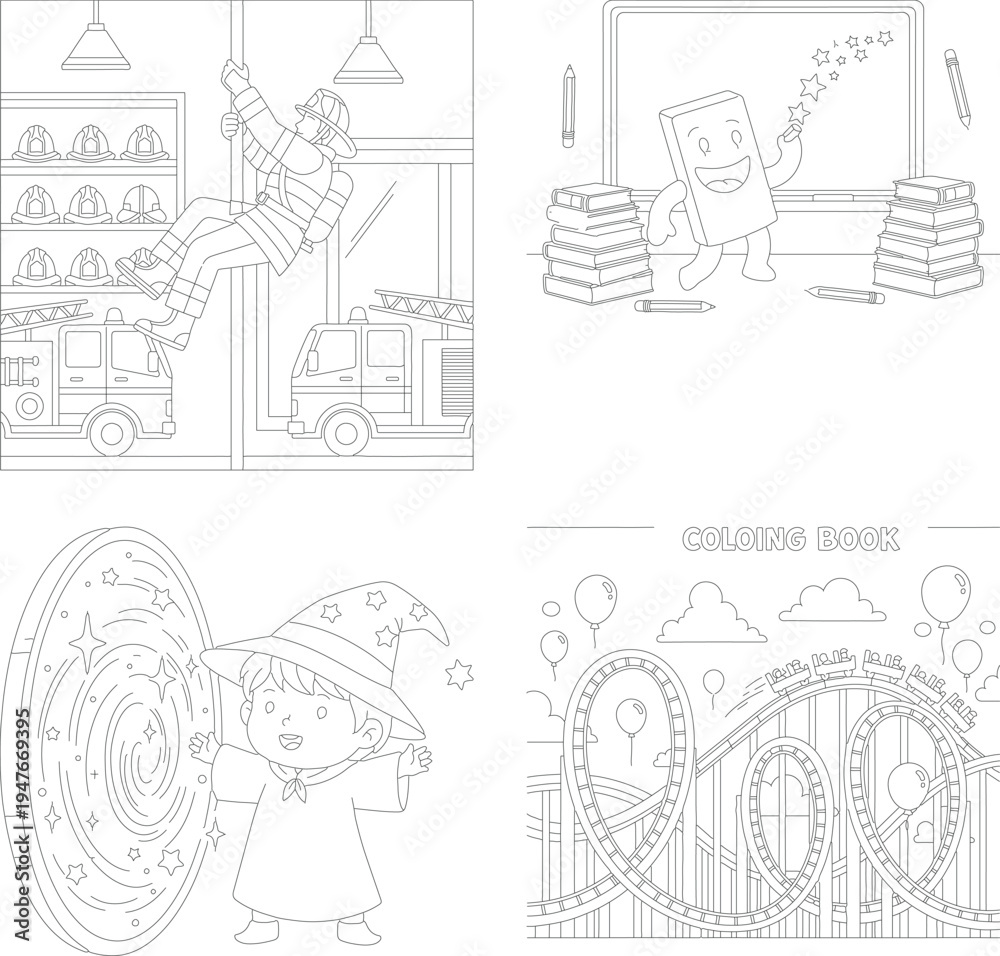 COLOING BOOK

Adobe Stock | #1947669395