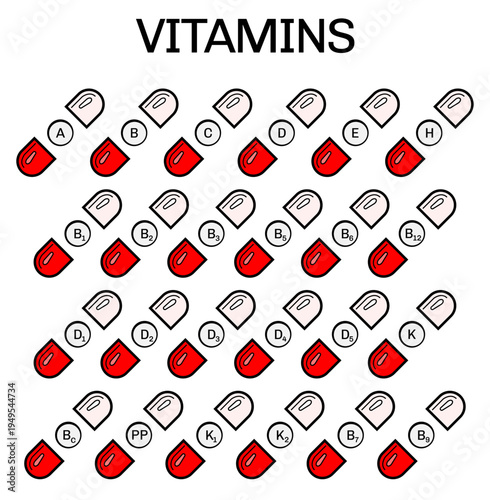 VITAMINS

A B C D E H

$B_1$ $B_2$ $B_3$ $B_5$ $B_6$ $B_{12}$

$D_1$ $D_2$ $D_3$ $D_4$ $D_5$ K

$B_c$ PP $K_1$ $K_2$ $B_7$ $B_9$

Adobe Stock | #194954734