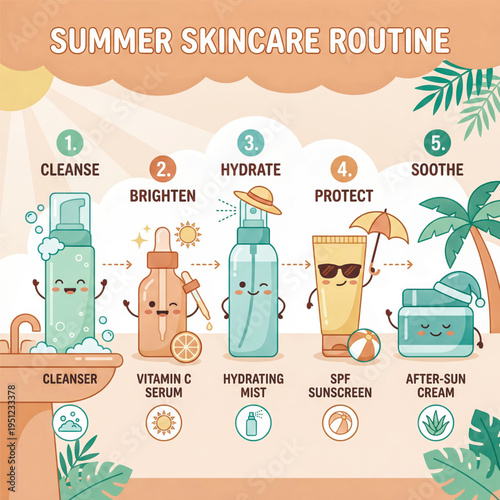 SUMMER SKINCARE ROUTINE

1.
CLEANSE

2.
BRIGHTEN

3.
HYDRATE

4.
PROTECT

5.
SOOTHE

CLEANSER

VITAMIN C SERUM

HYDRATING MIST

SPF SUNSCREEN

AFTER-SUN CREAM

Adobe Stock | #1951233378