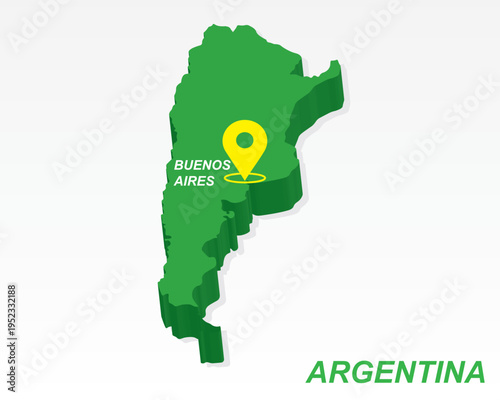 BUENOS AIRES

ARGENTINA

Adobe Stock | #195232188

Adobe Stock