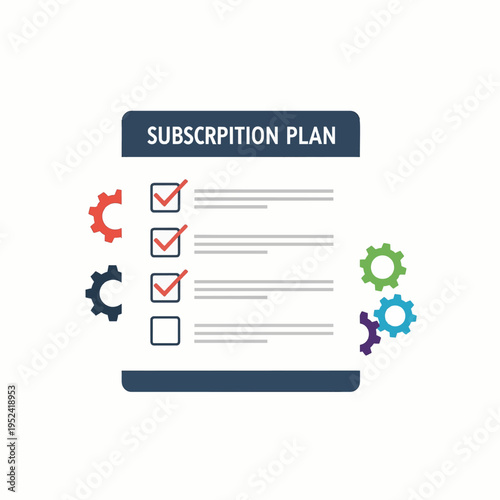 SUBSCRPITION PLAN

Adobe Stock | #1952418953