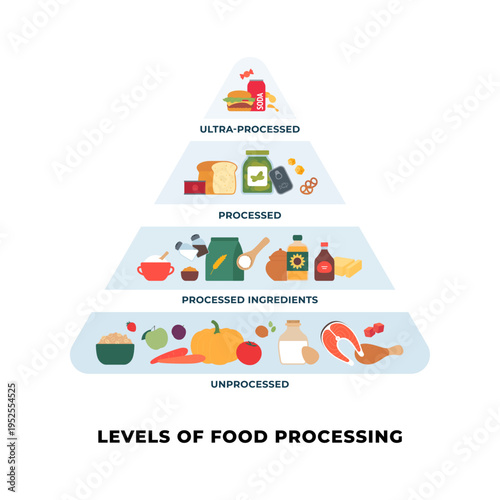 SODA

ULTRA-PROCESSED

PROCESSED

PROCESSED INGREDIENTS

UNPROCESSED

LEVELS OF FOOD PROCESSING

Adobe Stock | #195254525