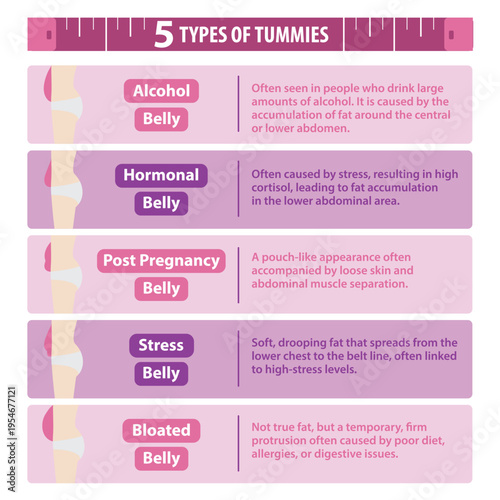 5 TYPES OF TUMMIES

Alcohol Belly

Often seen in people who drink large amounts of alcohol. It is caused by the accumulation of fat around the central or lower abdomen.

Hormonal Belly

Often caused by stress, resulting in high cortisol, leading to fat accumulation in the lower abdominal area.

Post Pregnancy Belly

A pouch-like appearance often accompanied by loose skin and abdominal muscle separation.

Stress Belly

Soft, drooping fat that spreads from the lower chest to the belt line, often linked to high-stress levels.

Bloated Belly

Not true fat, but a temporary, firm protrusion often caused by poor diet, allergies, or digestive issues.

Adobe Stock | #1954677121