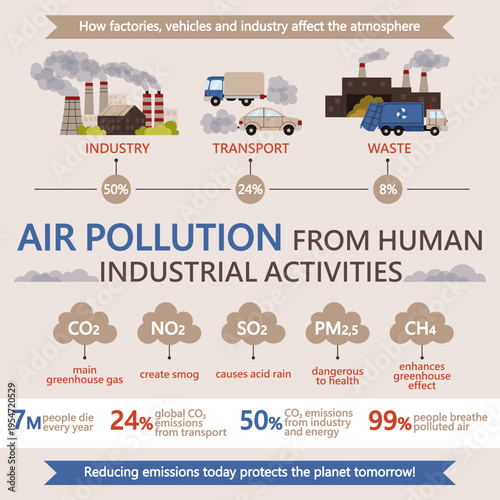 How factories, vehicles and industry affect the atmosphere

INDUSTRY
50%

TRANSPORT
24%

WASTE
8%

AIR POLLUTION FROM HUMAN INDUSTRIAL ACTIVITIES

$CO_2$
main greenhouse gas

$NO_2$
create smog

$SO_2$
causes acid rain

$PM_{2,5}$
dangerous to health

$CH_4$
enhances greenhouse effect

7M people die every year

24% global $CO_2$ emissions from transport

50% $CO_2$ emissions from industry and energy

99% people breathe polluted air

Reducing emissions today protects the planet tomorrow!

Adobe Stock | #1954720529