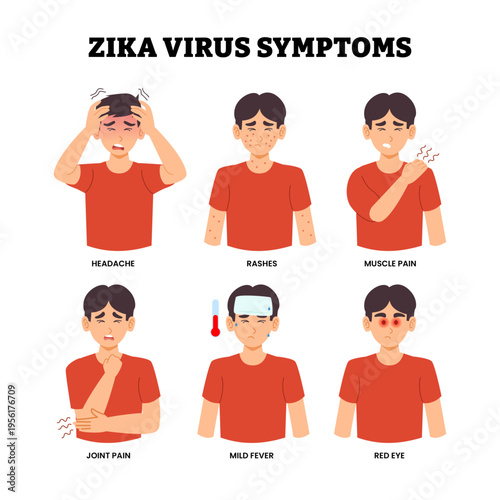 ZIKA VIRUS SYMPTOMS

HEADACHE

RASHES

MUSCLE PAIN

JOINT PAIN

MILD FEVER

RED EYE

Adobe Stock | #1956176709