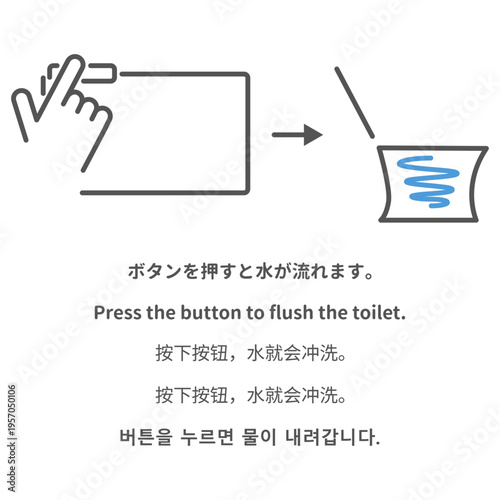 ボタンを押すと水が流れます。

Press the button to flush the toilet.

按下按钮，水就会冲洗。

按下按钮，水就会冲洗。

버튼을 누르면 물이 내려갑니다.

Adobe Stock | #1957050106