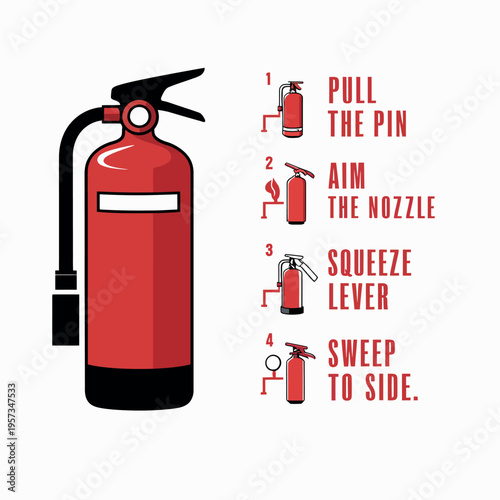 1 PULL THE PIN

2 AIM THE NOZZLE

3 SQUEEZE LEVER

4 SWEEP TO SIDE.

Adobe Stock

Adobe Stock | #1957347533