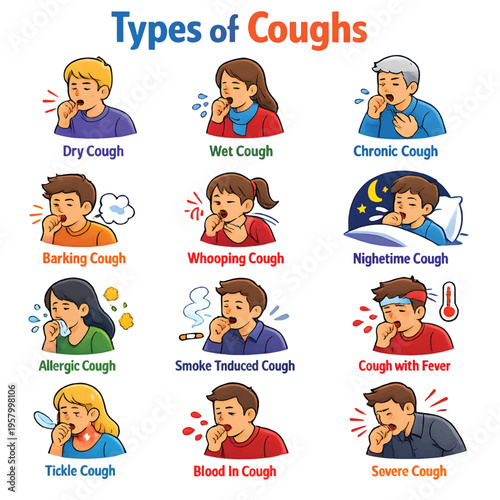 Types of Coughs

Dry Cough

Wet Cough

Chronic Cough

Barking Cough

Whooping Cough

Nighetime Cough

Allergic Cough

Smoke Tnduced Cough

Cough with Fever

Tickle Cough

Blood In Cough

Severe Cough

Adobe Stock | #1957998106