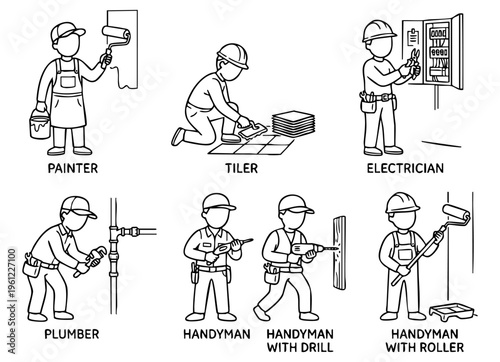 PAINTER

TILER

ELECTRICIAN

PLUMBER

HANDYMAN

HANDYMAN WITH DRILL

HANDYMAN WITH ROLLER

Adobe Stock | #1961227100