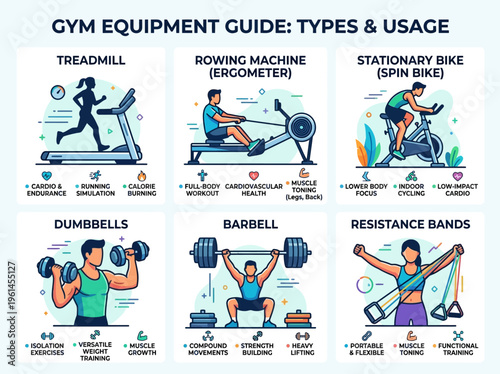 GYM EQUIPMENT GUIDE: TYPES & USAGE

TREADMILL

CARDIO & ENDURANCE
RUNNING SIMULATION
CALORIE BURNING

ROWING MACHINE (ERGOMETER)

FULL-BODY WORKOUT
CARDIOVASCULAR HEALTH
MUSCLE TONING (Legs, Back)

STATIONARY BIKE (SPIN BIKE)

LOWER BODY FOCUS
INDOOR CYCLING
LOW-IMPACT CARDIO

DUMBBELLS

ISOLATION EXERCISES
VERSATILE WEIGHT TRAINING
MUSCLE GROWTH

BARBELL

COMPOUND MOVEMENTS
STRENGTH BUILDING
HEAVY LIFTING

RESISTANCE BANDS

PORTABLE & FLEXIBLE
MUSCLE TONING
FUNCTIONAL TRAINING

Adobe Stock | #1961455127