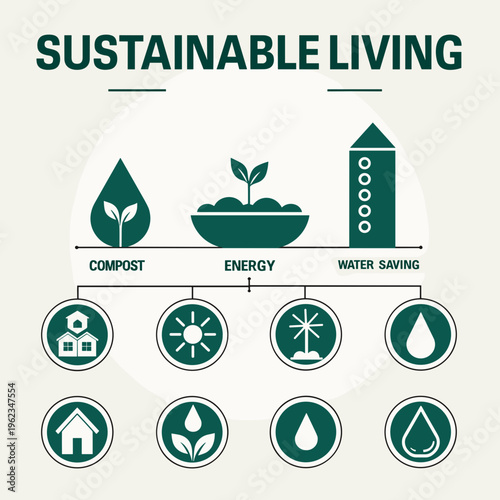 SUSTAINABLE LIVING

COMPOST

ENERGY

WATER SAVING

Adobe Stock

Adobe Stock | #1962347554