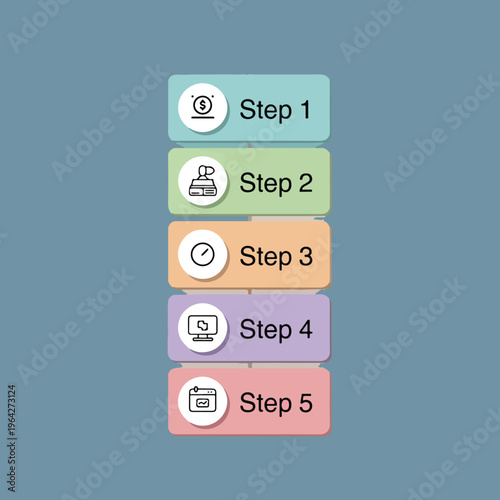 Step 1

Step 2

Step 3

Step 4

Step 5

Adobe Stock | #1964273124

Adobe Stock