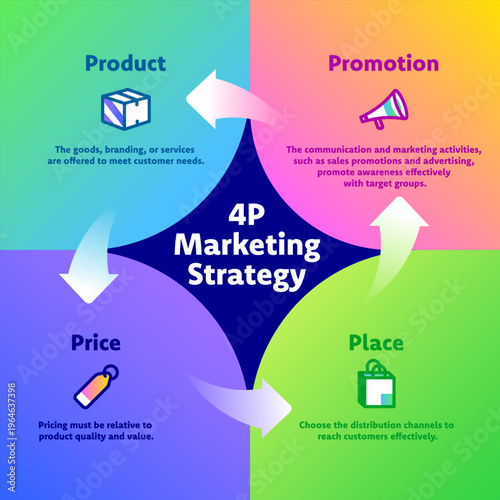 Product

The goods, branding, or services are offered to meet customer needs.

Promotion

The communication and marketing activities, such as sales promotions and advertising, promote awareness effectively with target groups.

4P Marketing Strategy

Price

Pricing must be relative to product quality and value.

Place

Choose the distribution channels to reach customers effectively.

Adobe Stock | #1964637398

Adobe Stock