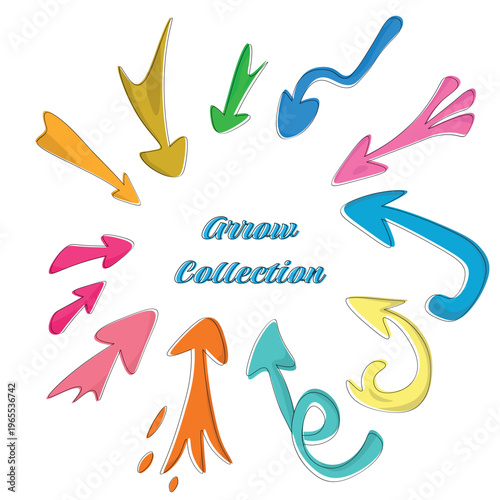 Arrow
Collection

Adobe Stock | #196536742