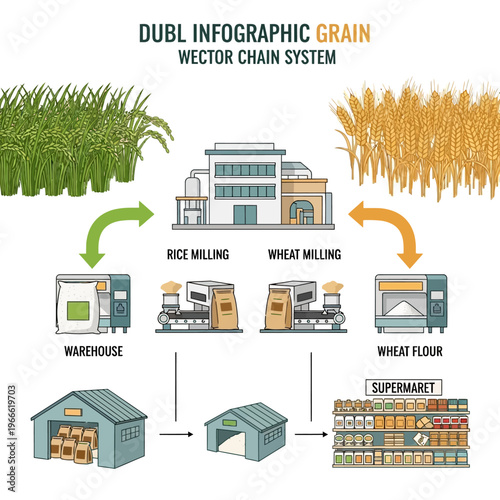 DUBL INFOGRAPHIC GRAIN
WECTOR CHAIN SYSTEM

RICE MILLING

WHEAT MILLING

WAREHOUSE

WHEAT FLOUR

SUPERMARET

Adobe Stock | #1966619703