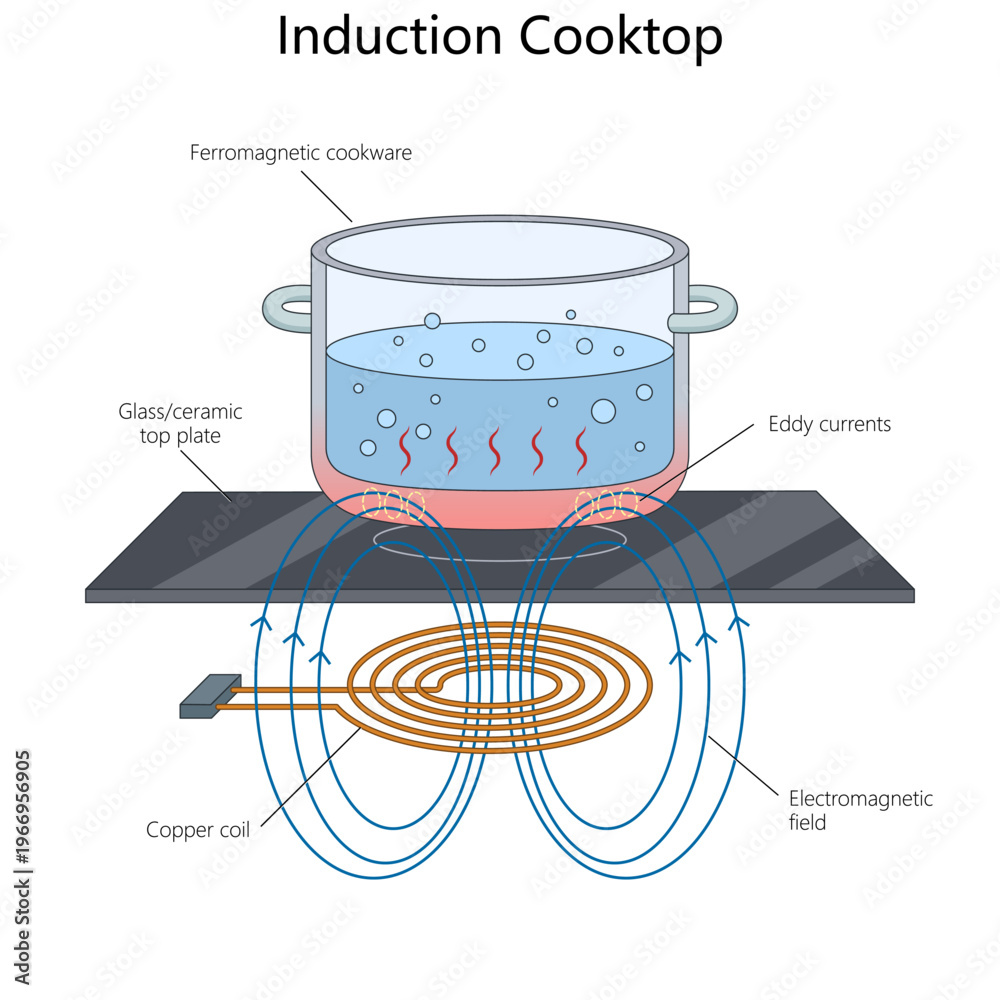 Induction Cooktop

Ferromagnetic cookware

Glass/ceramic top plate

Eddy currents

Copper coil

Electromagnetic field

Adobe Stock | #1966956905