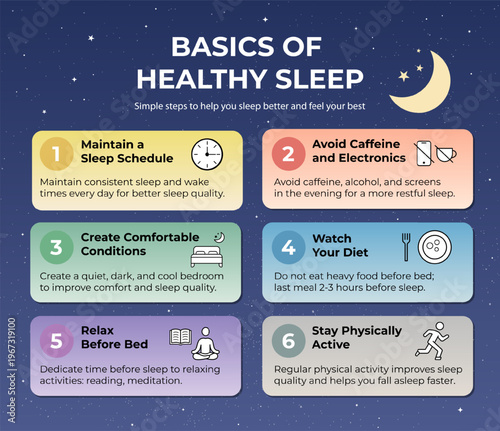 BASICS OF HEALTHY SLEEP

Simple steps to help you sleep better and feel your best

1 Maintain a Sleep Schedule

Maintain consistent sleep and wake times every day for better sleep quality.

2 Avoid Caffeine and Electronics

Avoid caffeine, alcohol, and screens in the evening for a more restful sleep.

3 Create Comfortable Conditions

Create a quiet, dark, and cool bedroom to improve comfort and sleep quality.

4 Watch Your Diet

Do not eat heavy food before bed; last meal 2-3 hours before sleep.

5 Relax Before Bed

Dedicate time before sleep to relaxing activities: reading, meditation.

6 Stay Physically Active

Regular physical activity improves sleep quality and helps you fall asleep faster.

Adobe Stock | #1967319100

Adobe Stock