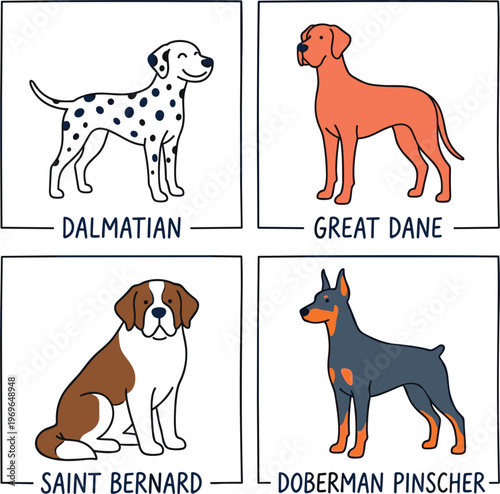 DALMATIAN

GREAT DANE

SAINT BERNARD

DOBERMAN PINSCHER

Adobe Stock | #1969648948