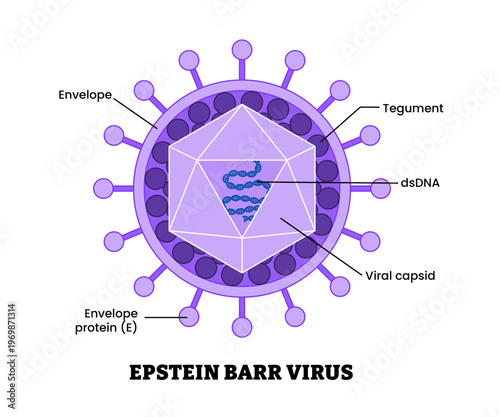 Envelope

Tegument

dsDNA

Viral capsid

Envelope protein (E)

EPSTEIN BARR VIRUS

Adobe Stock | #1969871314

Adobe Stock