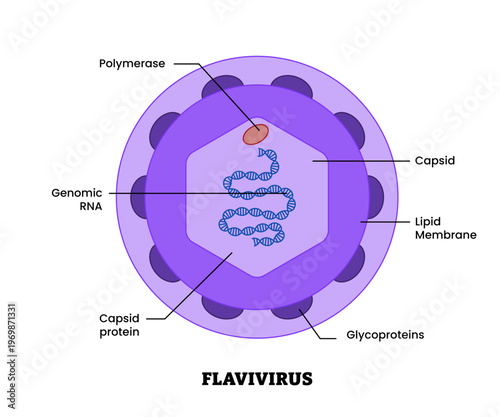 Polymerase

Capsid

Genomic RNA

Lipid Membrane

Capsid protein

Glycoproteins

FLAVIVIRUS

Adobe Stock | #1969871331