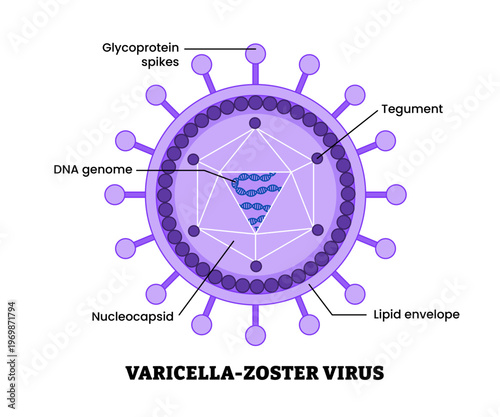 Glycoprotein spikes

Tegument

DNA genome

Nucleocapsid

Lipid envelope

VARICELLA-ZOSTER VIRUS

Adobe Stock | #1969871794

Adobe Stock