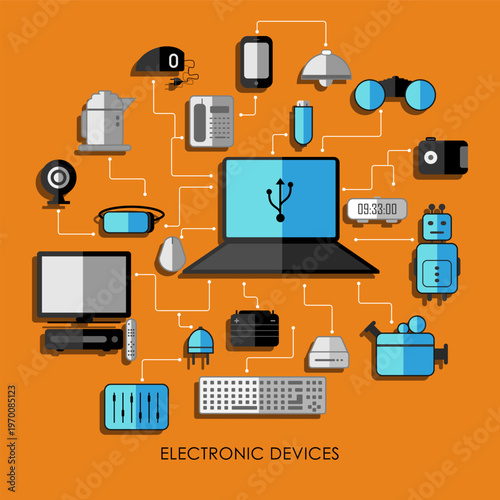 0

09:33:00

ELECTRONIC DEVICES

Adobe Stock | #197085123

Adobe Stock